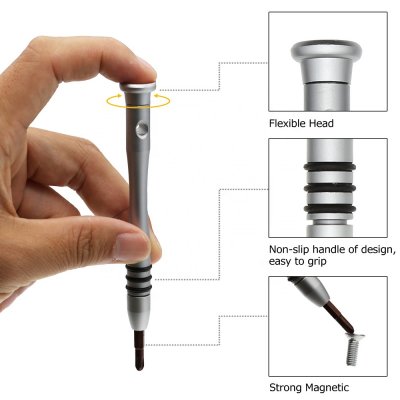 Flexible Head

Non-slip handle of design, easy to grip

Strong Magnetic